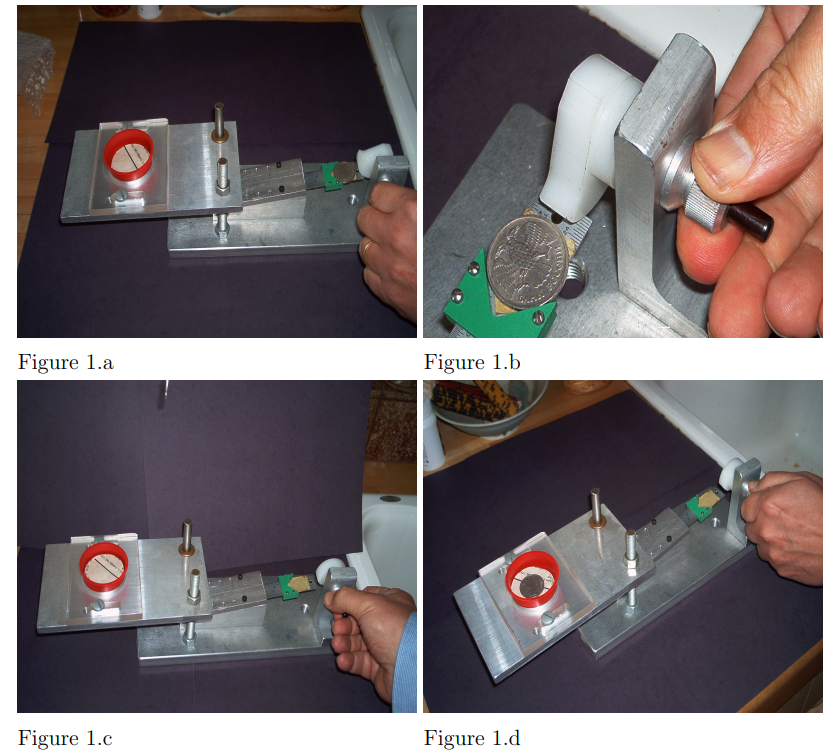 Figure 1.a

Figure 1.b

Figure 1.c

Figure 1.d