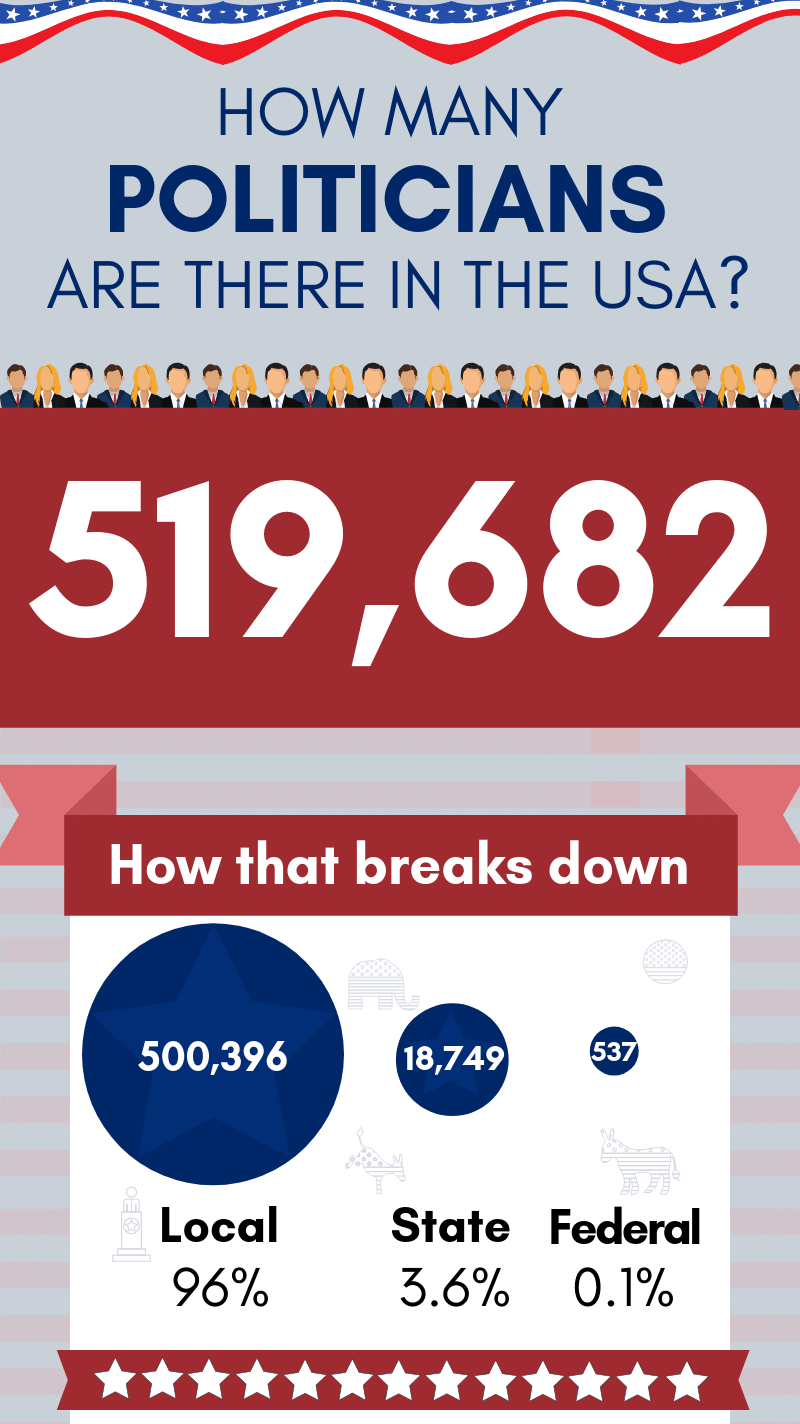 HOW MANY
POLITICIANS
ARE THERE IN THE USA?

519,682

How that breaks down

500,396

18,749

537

Local
96%

State
3.6%

Federal
0.1%